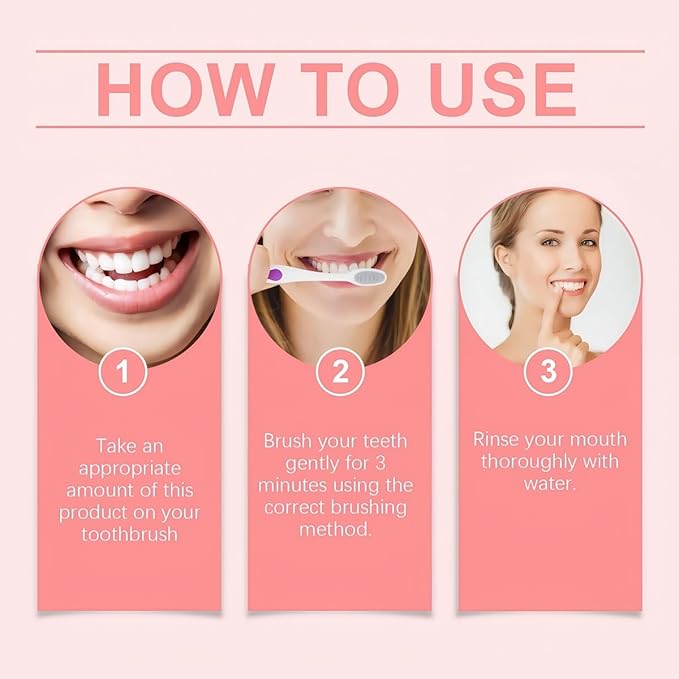 HOW TO USE

1

Take an appropriate amount of this product on your toothbrush

2

Brush your teeth gently for 3 minutes using the correct brushing method.

3

Rinse your mouth thoroughly with water.