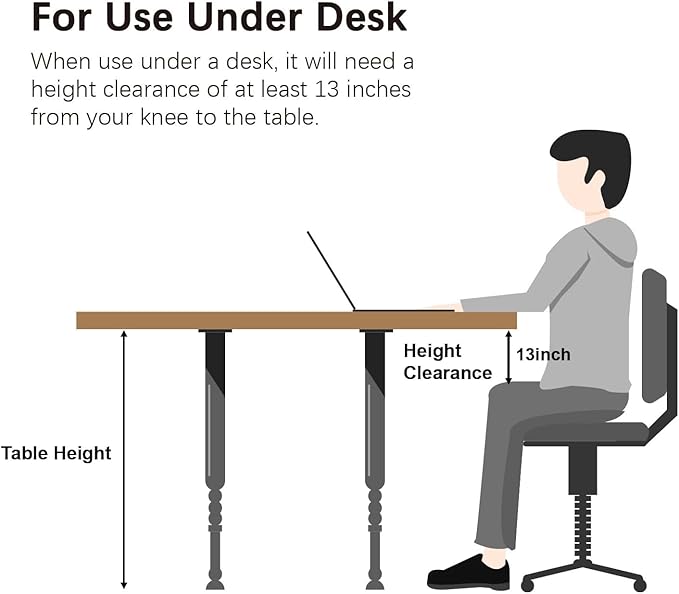 For Use Under Desk

When use under a desk, it will need a height clearance of at least 13 inches from your knee to the table.

Height Clearance

13inch

Table Height