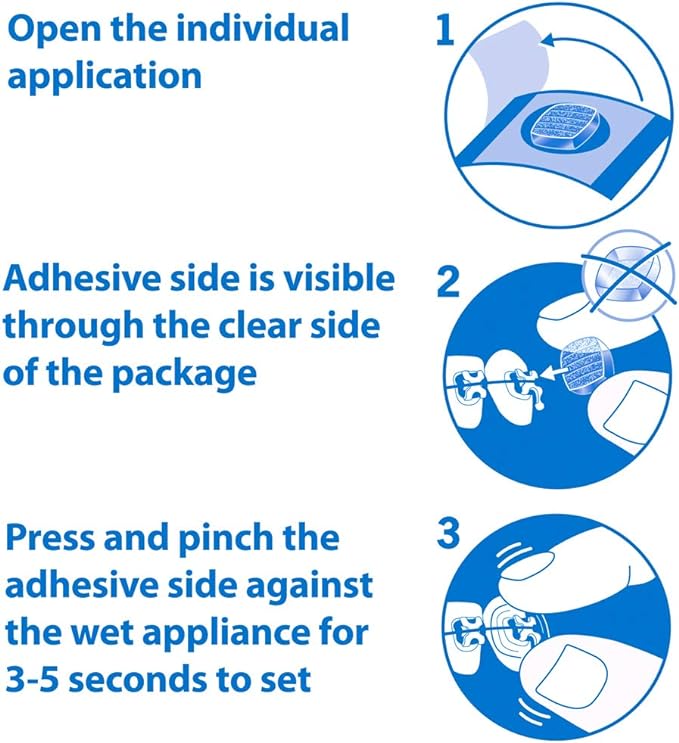 Open the individual application

1

Adhesive side is visible through the clear side of the package

2

Press and pinch the adhesive side against the wet appliance for 3-5 seconds to set

3