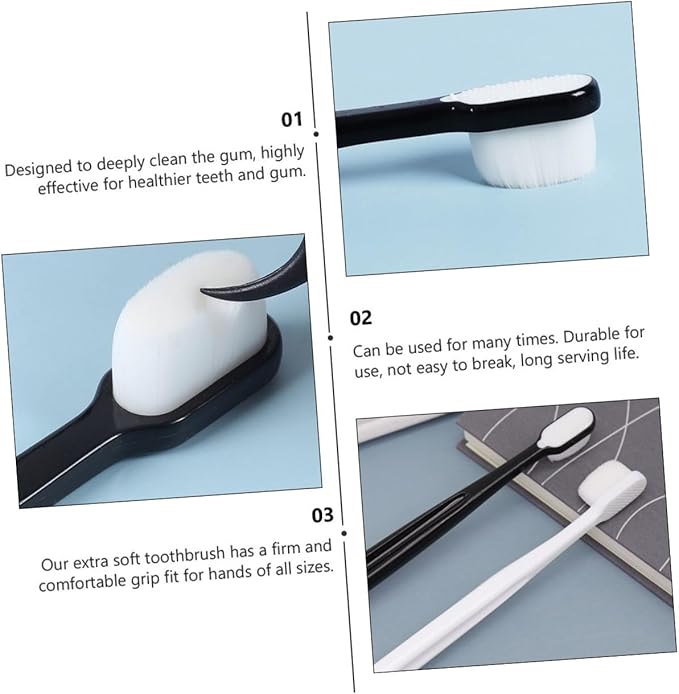 01

Designed to deeply clean the gum, highly effective for healthier teeth and gum.

02

Can be used for many times. Durable for use, not easy to break, long serving life.

03

Our extra soft toothbrush has a firm and comfortable grip fit for hands of all sizes.