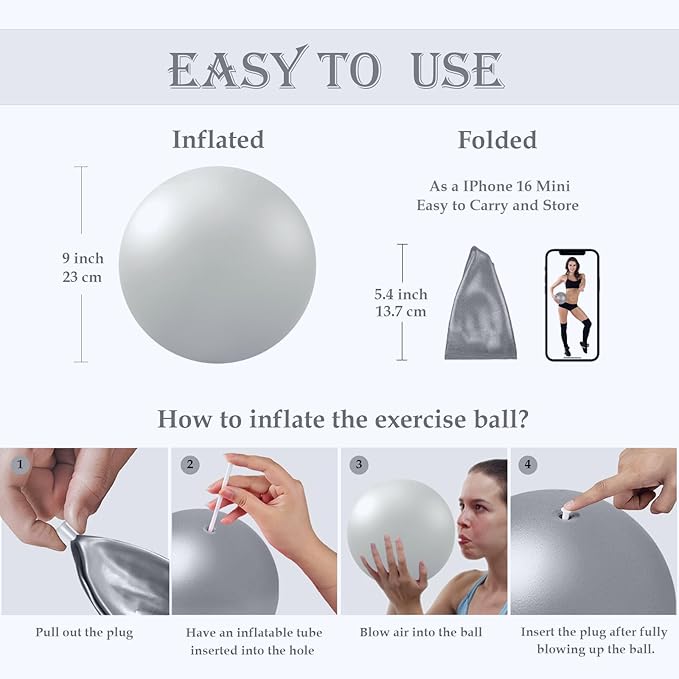 EASY TO USE

Inflated

9 inch
23 cm

Folded

As a IPhone 16 Mini
Easy to Carry and Store

5.4 inch
13.7 cm

How to inflate the exercise ball?

1

Pull out the plug

2

Have an inflatable tube inserted into the hole

3

Blow air into the ball

4

Insert the plug after fully blowing up the ball.