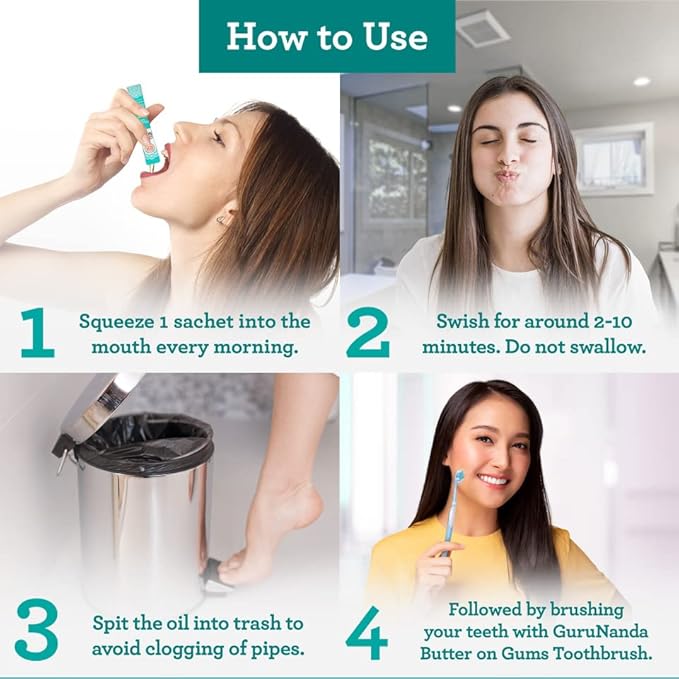 How to Use

1 Squeeze 1 sachet into the mouth every morning.

2 Swish for around 2-10 minutes. Do not swallow.

3 Spit the oil into trash to avoid clogging of pipes.

4 Followed by brushing your teeth with GuruNanda Butter on Gums Toothbrush.