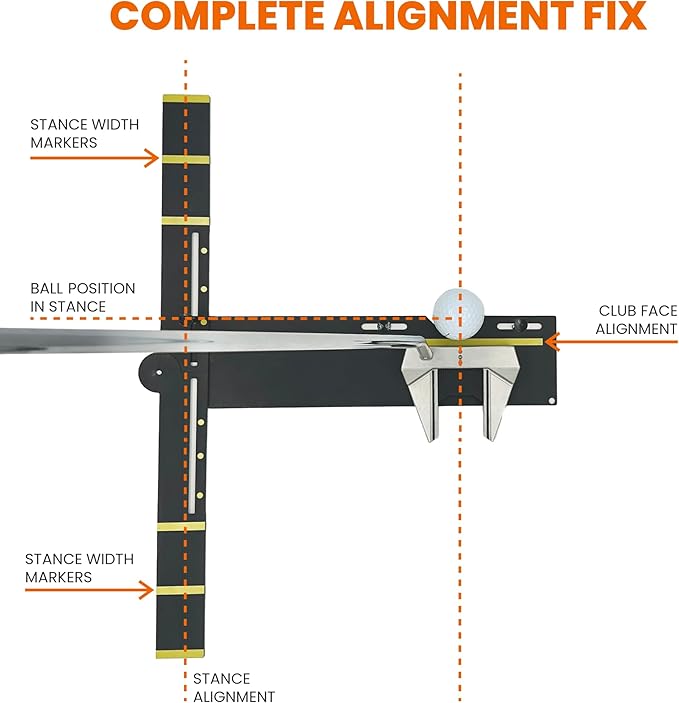 COMPLETE ALIGNMENT FIX

STANCE WIDTH MARKERS

BALL POSITION IN STANCE

CLUB FACE ALIGNMENT

STANCE WIDTH MARKERS

STANCE ALIGNMENT