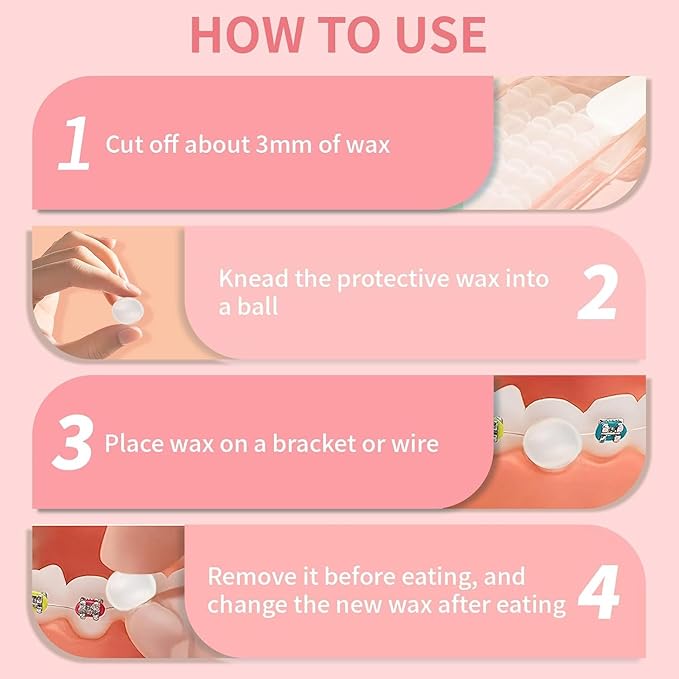 HOW TO USE

1 Cut off about 3mm of wax

Knead the protective wax into a ball 2

3 Place wax on a bracket or wire

Remove it before eating, and change the new wax after eating 4