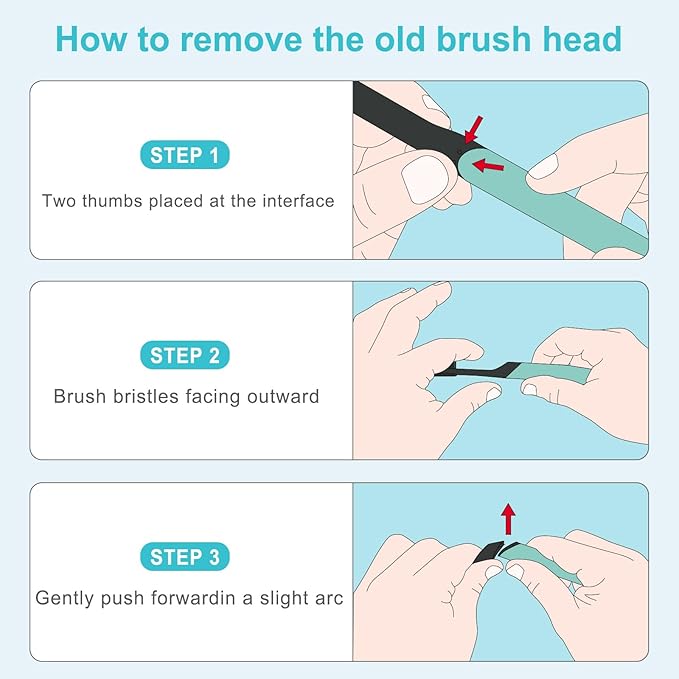 How to remove the old brush head

STEP 1

Two thumbs placed at the interface

STEP 2

Brush bristles facing outward

STEP 3

Gently push forwardin a slight arc