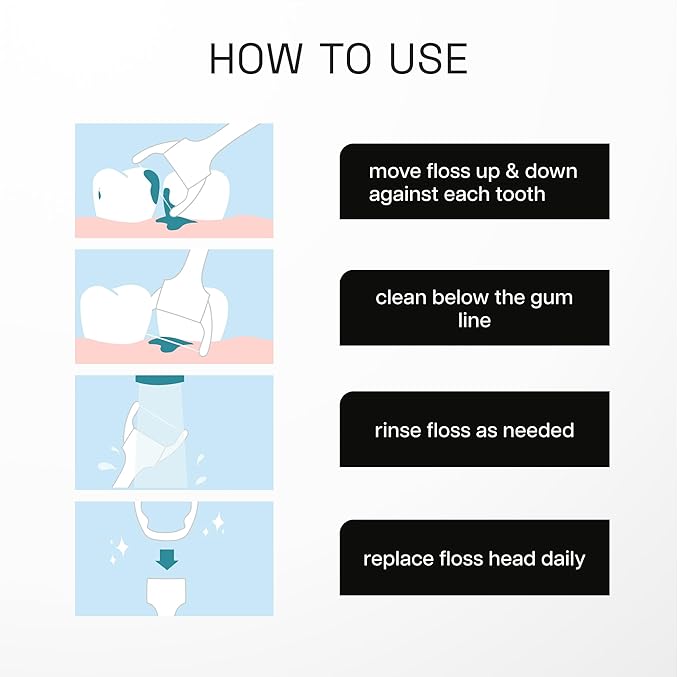 HOW TO USE

move floss up & down against each tooth

clean below the gum line

rinse floss as needed

replace floss head daily