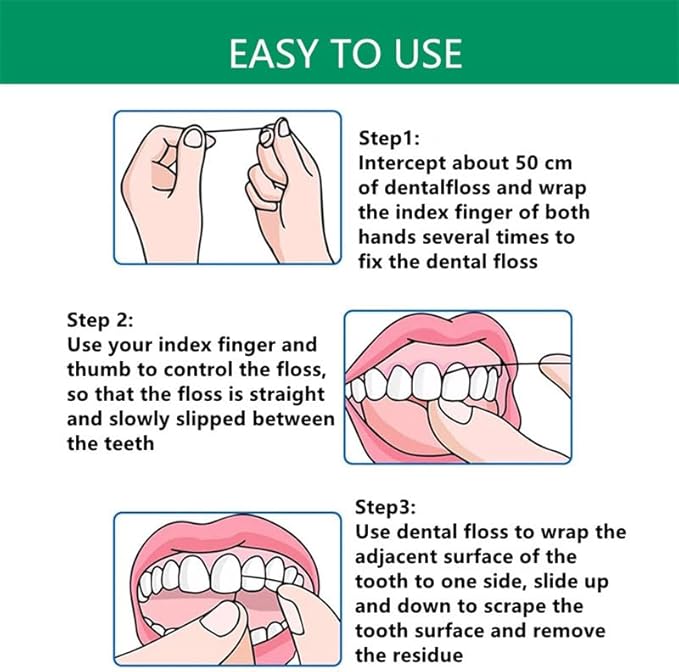 EASY TO USE

Step1:
Intercept about 50 cm of dentalfloss and wrap the index finger of both hands several times to fix the dental floss

Step 2:
Use your index finger and thumb to control the floss, so that the floss is straight and slowly slipped between the teeth

Step3:
Use dental floss to wrap the adjacent surface of the tooth to one side, slide up and down to scrape the tooth surface and remove the residue