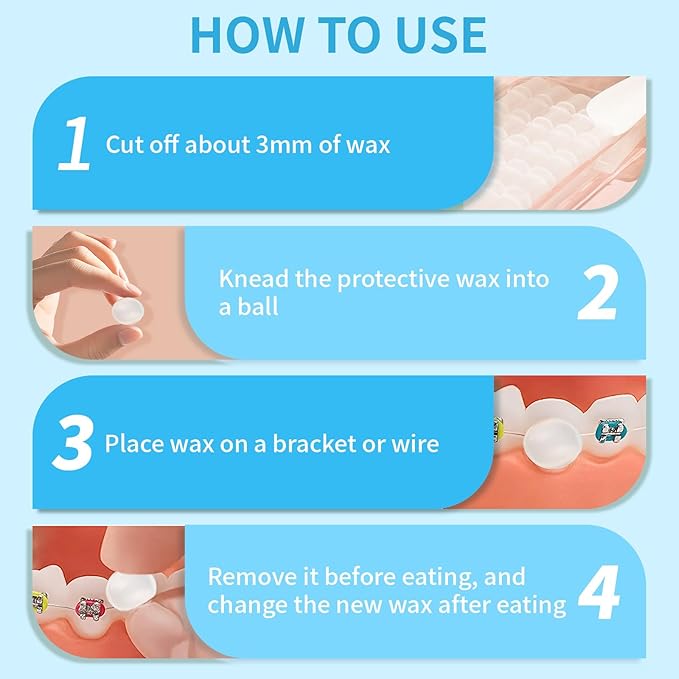 HOW TO USE

1 Cut off about 3mm of wax

Knead the protective wax into a ball 2

3 Place wax on a bracket or wire

Remove it before eating, and change the new wax after eating 4