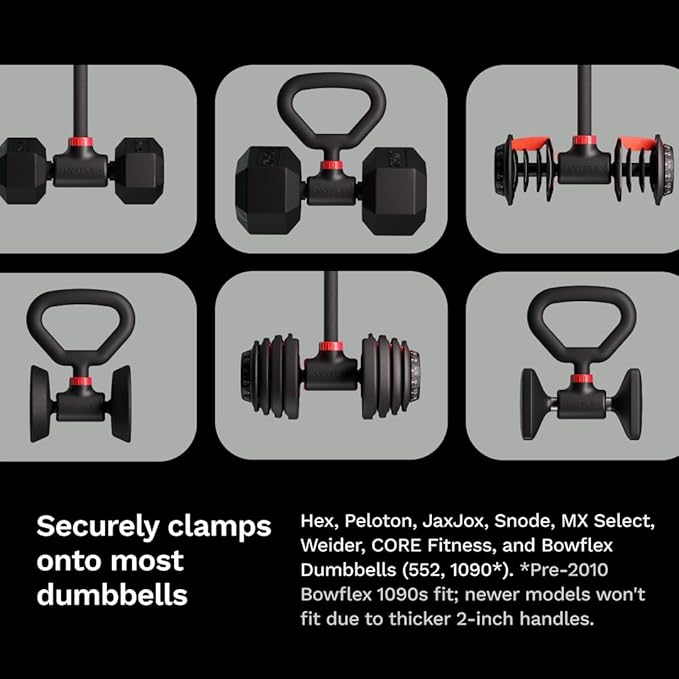 Securely clamps onto most dumbbells

Hex, Peloton, JaxJox, Snode, MX Select, Weider, CORE Fitness, and Bowflex Dumbbells (552, 1090*). *Pre-2010 Bowflex 1090s fit; newer models won't fit due to thicker 2-inch handles.