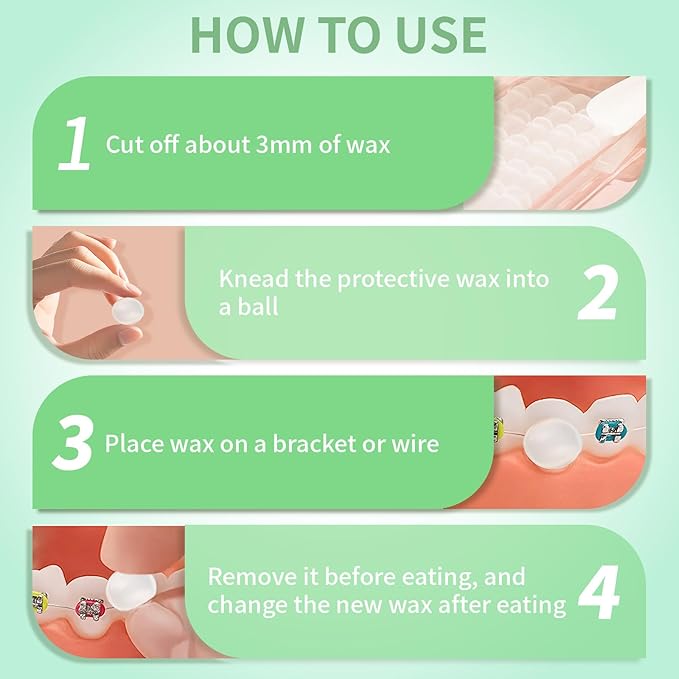 HOW TO USE

1 Cut off about 3mm of wax

Knead the protective wax into a ball 2

3 Place wax on a bracket or wire

Remove it before eating, and change the new wax after eating 4