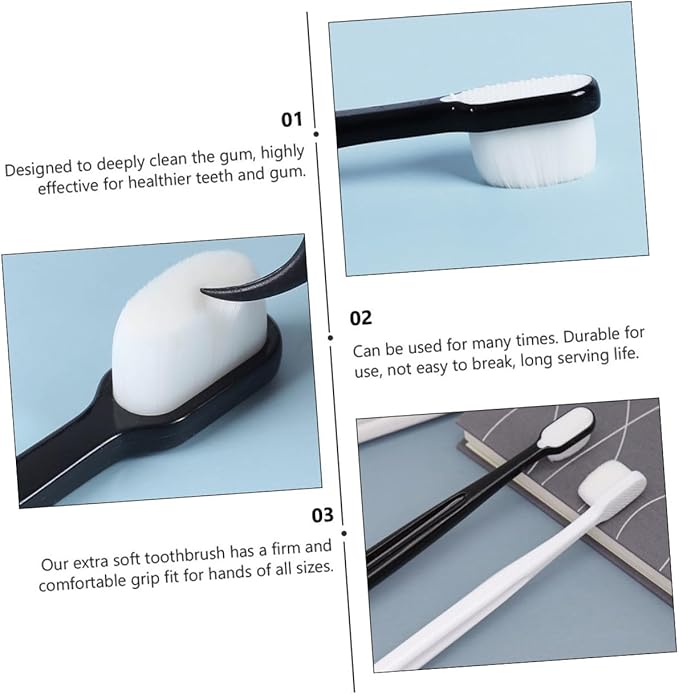 01

Designed to deeply clean the gum, highly effective for healthier teeth and gum.

02

Can be used for many times. Durable for use, not easy to break, long serving life.

03

Our extra soft toothbrush has a firm and comfortable grip fit for hands of all sizes.