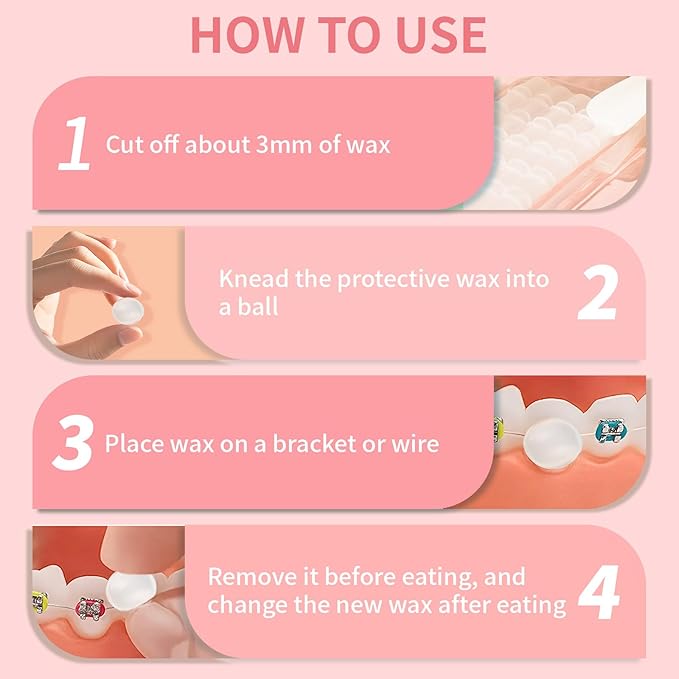 HOW TO USE

1 Cut off about 3mm of wax

Knead the protective wax into a ball 2

3 Place wax on a bracket or wire

Remove it before eating, and change the new wax after eating 4