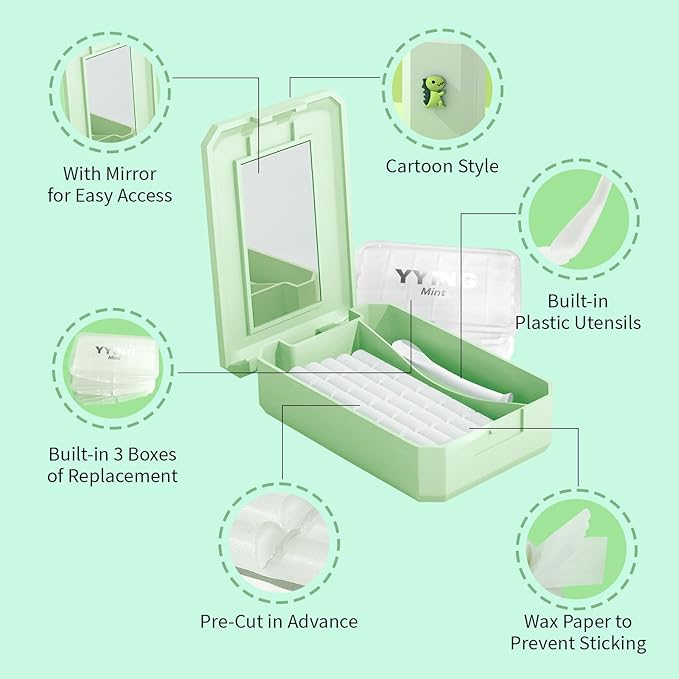 With Mirror for Easy Access

Cartoon Style

YYING
Mint

Built-in Plastic Utensils

YYING
Mint

Built-in 3 Boxes of Replacement

Pre-Cut in Advance

Wax Paper to Prevent Sticking