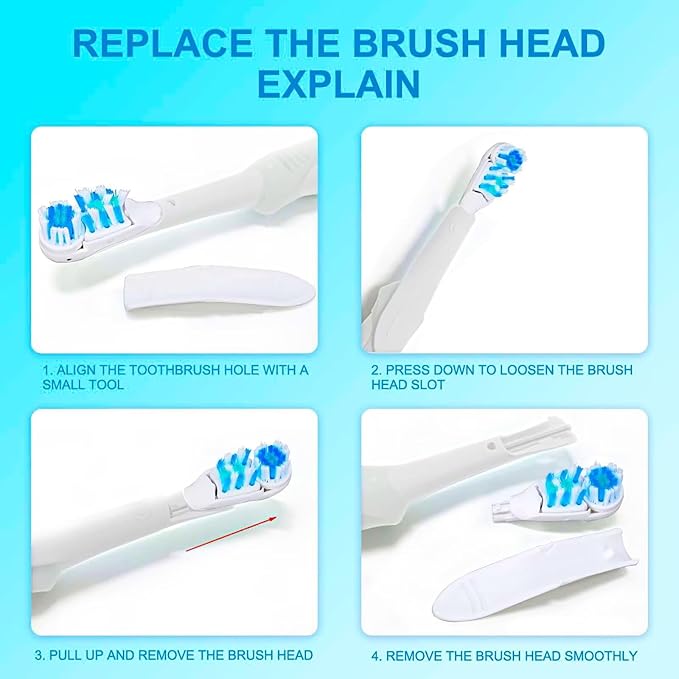 REPLACE THE BRUSH HEAD EXPLAIN

1. ALIGN THE TOOTHBRUSH HOLE WITH A SMALL TOOL

2. PRESS DOWN TO LOOSEN THE BRUSH HEAD SLOT

3. PULL UP AND REMOVE THE BRUSH HEAD

4. REMOVE THE BRUSH HEAD SMOOTHLY