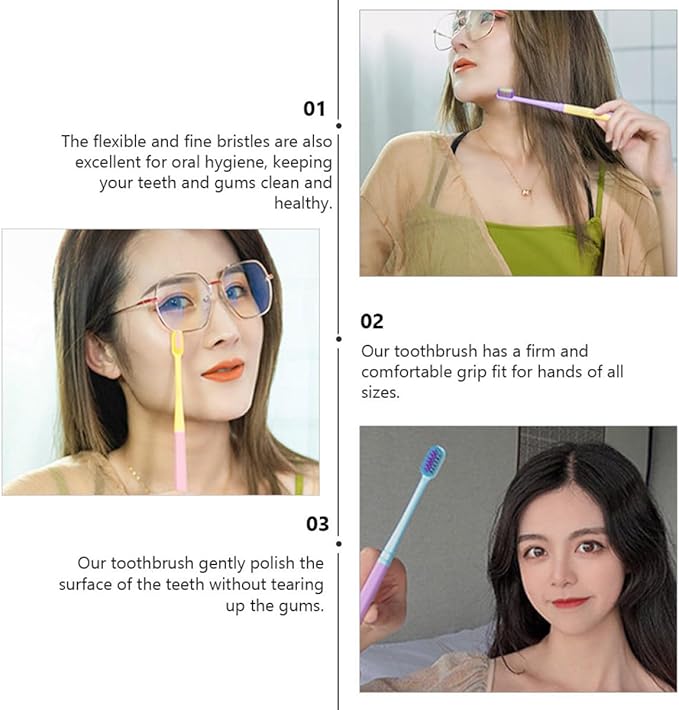 01

The flexible and fine bristles are also excellent for oral hygiene, keeping your teeth and gums clean and healthy.

02

Our toothbrush has a firm and comfortable grip fit for hands of all sizes.

03

Our toothbrush gently polish the surface of the teeth without tearing up the gums.