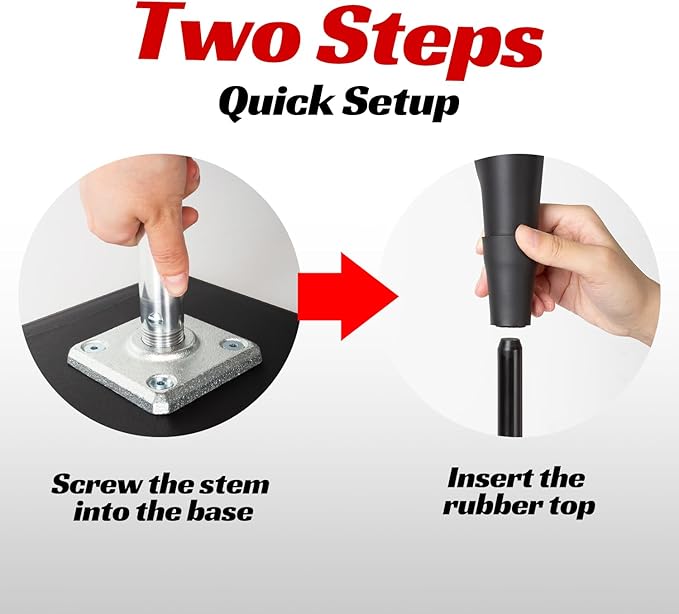 Two Steps
Quick Setup

Screw the stem into the base

Insert the rubber top