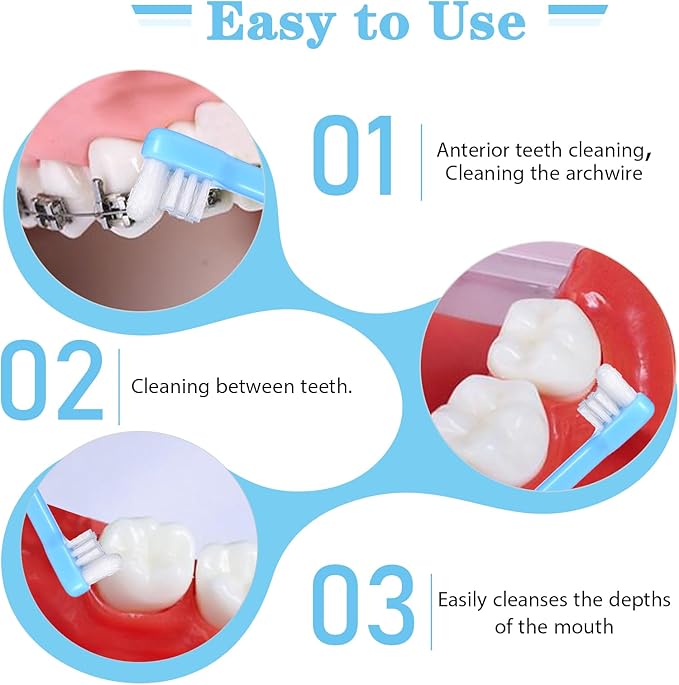 Easy to Use

01

Anterior teeth cleaning, Cleaning the archwire

02

Cleaning between teeth.

03

Easily cleanses the depths of the mouth