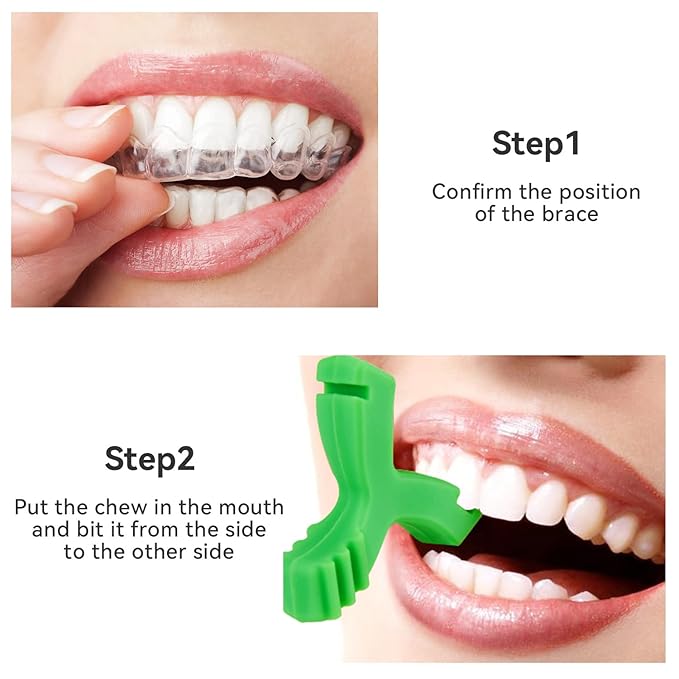 Step1

Confirm the position of the brace

Step2

Put the chew in the mouth and bit it from the side to the other side