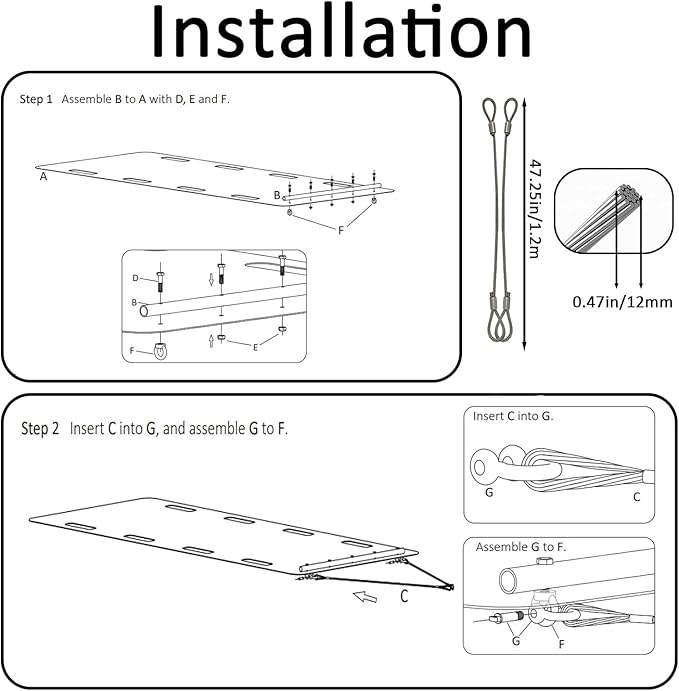 Installation

Step 1 Assemble B to A with D, E and F.

A
B
F
D
B
F
E

47.25in/1.2m

0.47in/12mm

Step 2 Insert C into G, and assemble G to F.

C

Insert C into G.

G
C

Assemble G to F.

G
F