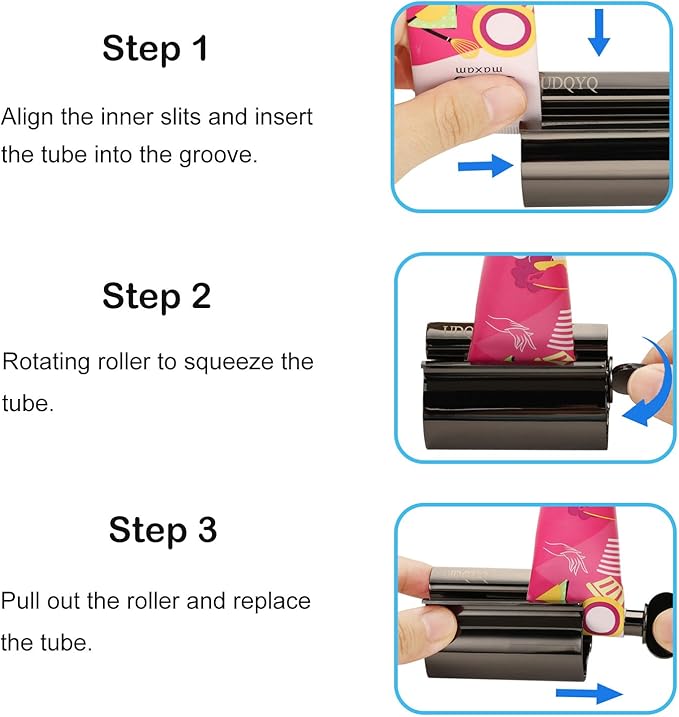 Step 1

Align the inner slits and insert the tube into the groove.

maxam

UDQYQ

Step 2

Rotating roller to squeeze the tube.

UDQ

Step 3

Pull out the roller and replace the tube.