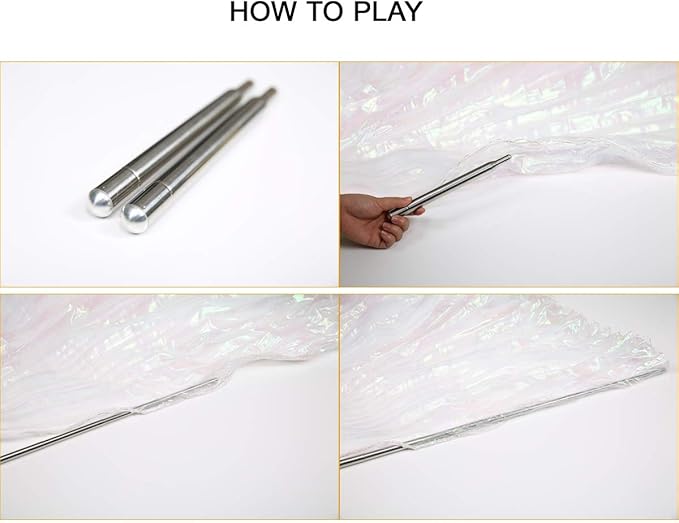 HOW TO PLAY