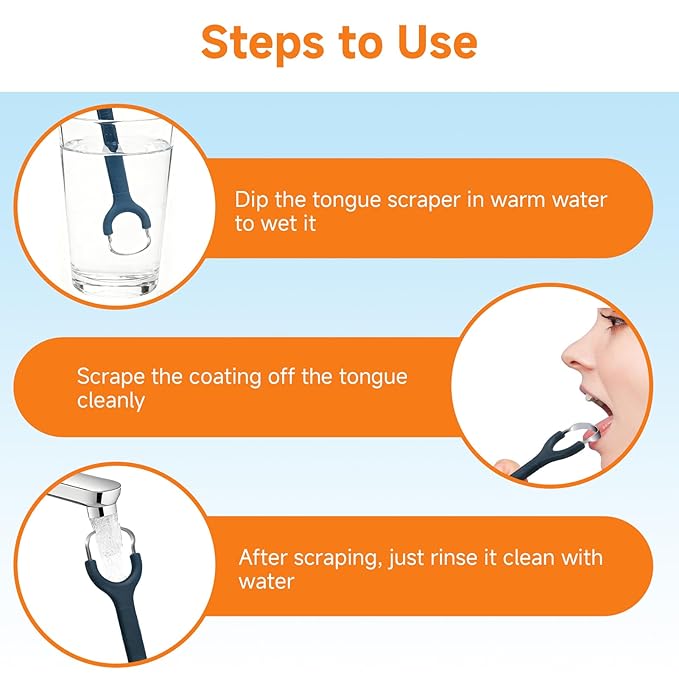 Steps to Use

Dip the tongue scraper in warm water to wet it

Scrape the coating off the tongue cleanly

After scraping, just rinse it clean with water