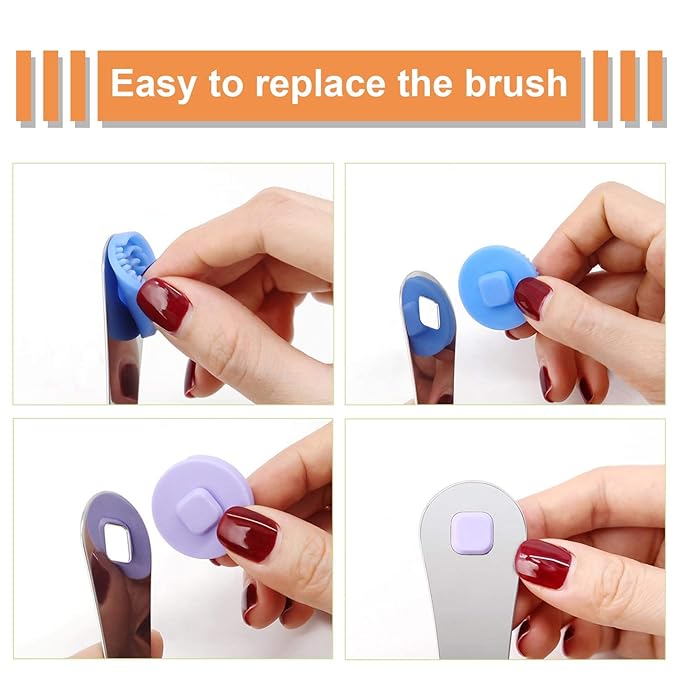 Easy to replace the brush