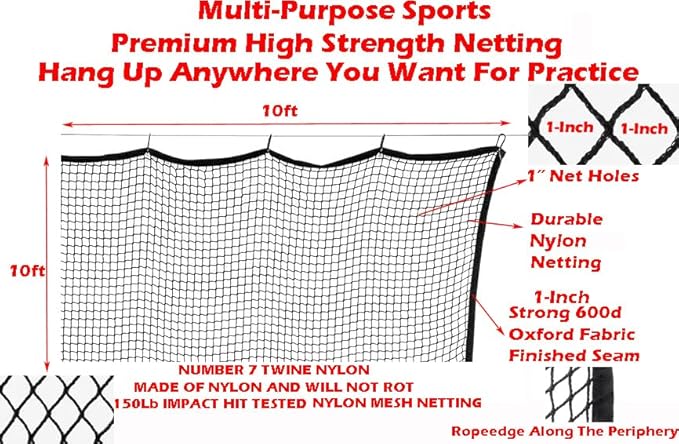 Multi-Purpose Sports
Premium High Strength Netting
Hang Up Anywhere You Want For Practice

10ft

1-Inch 1-Inch

1" Net Holes

Durable Nylon Netting

10ft

1-Inch Strong 600d Oxford Fabric Finished Seam

NUMBER 7 TWINE NYLON
MADE OF NYLON AND WILL NOT ROT
150Lb IMPACT HIT TESTED NYLON MESH NETTING

Ropeedge Along The Periphery