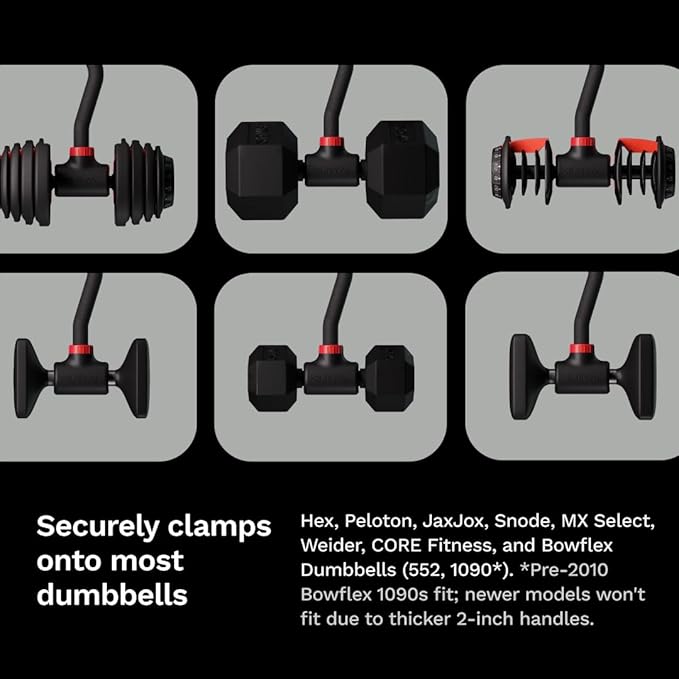 Securely clamps onto most dumbbells

Hex, Peloton, JaxJox, Snode, MX Select, Weider, CORE Fitness, and Bowflex Dumbbells (552, 1090*). *Pre-2010 Bowflex 1090s fit; newer models won't fit due to thicker 2-inch handles.