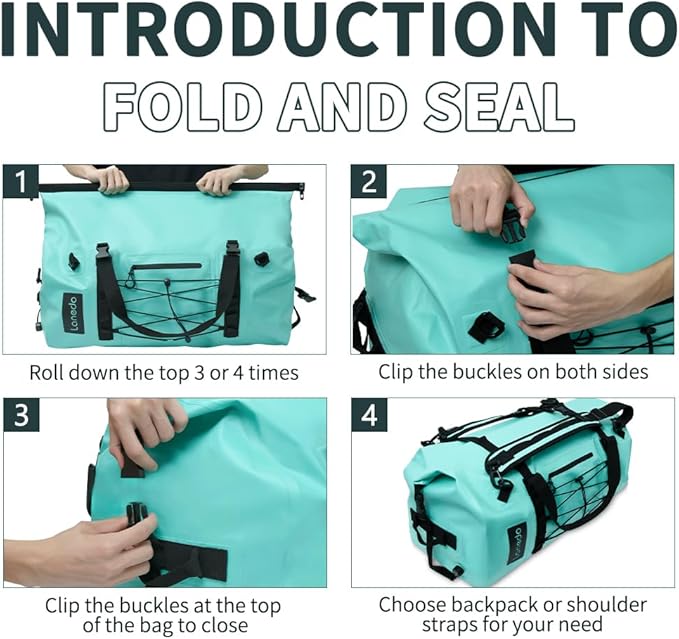 INTRODUCTION TO
FOLD AND SEAL

1

Lanedo

Roll down the top 3 or 4 times

2

Clip the buckles on both sides

3

Clip the buckles at the top of the bag to close

4

Lanedo

Choose backpack or shoulder straps for your need