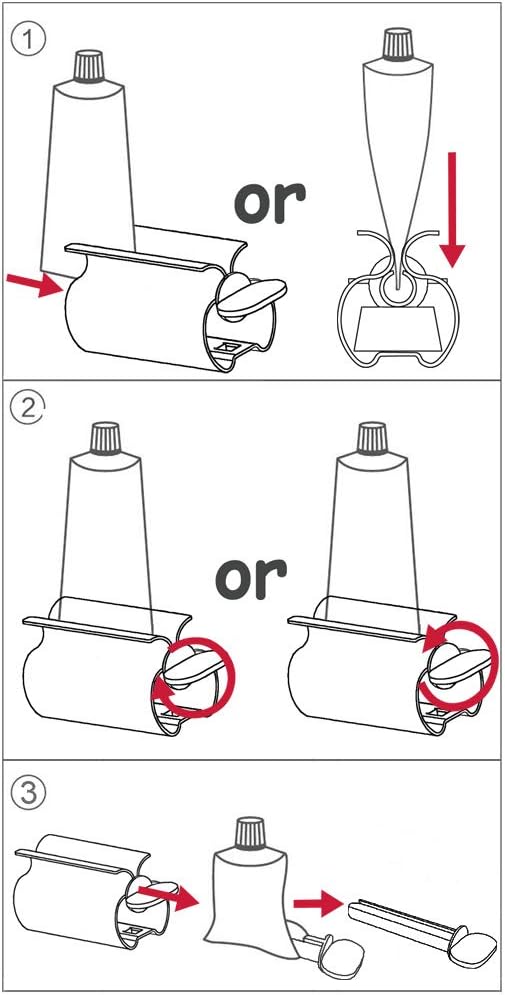 ①

or

②

or

③