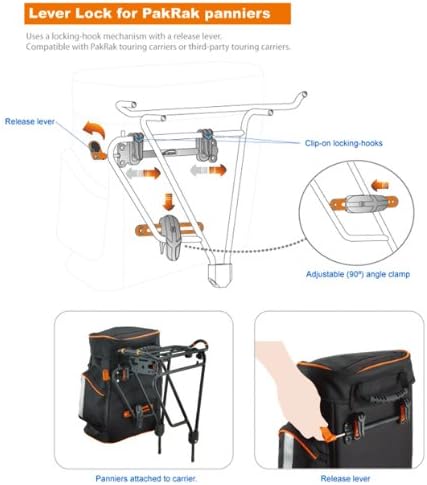 Lever Lock for PakRak panniers

Uses a locking-hook mechanism with a release lever.
Compatible with PakRak touring carriers or third-party touring carriers.

Release lever

Clip-on locking-hooks

Adjustable (90°) angle clamp

Panniers attached to carrier.

Release lever