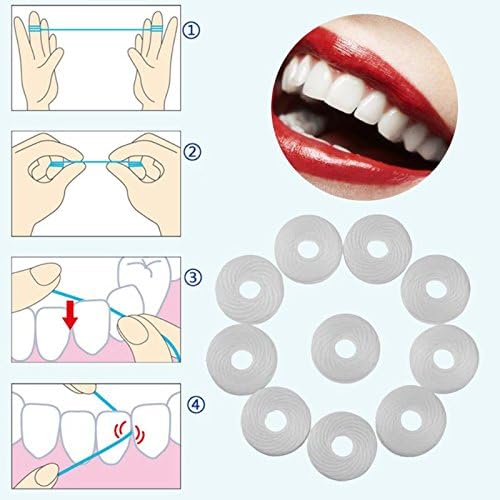 ①

②

③

④