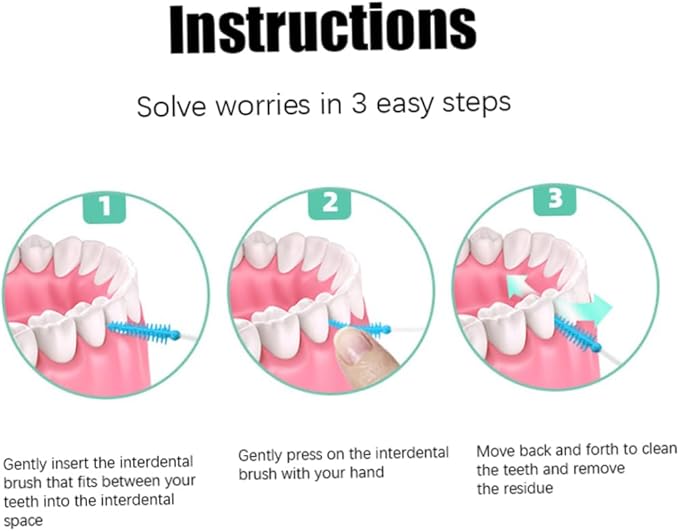 Instructions

Solve worries in 3 easy steps

1

2

3

Gently insert the interdental brush that fits between your teeth into the interdental space

Gently press on the interdental brush with your hand

Move back and forth to clean the teeth and remove the residue