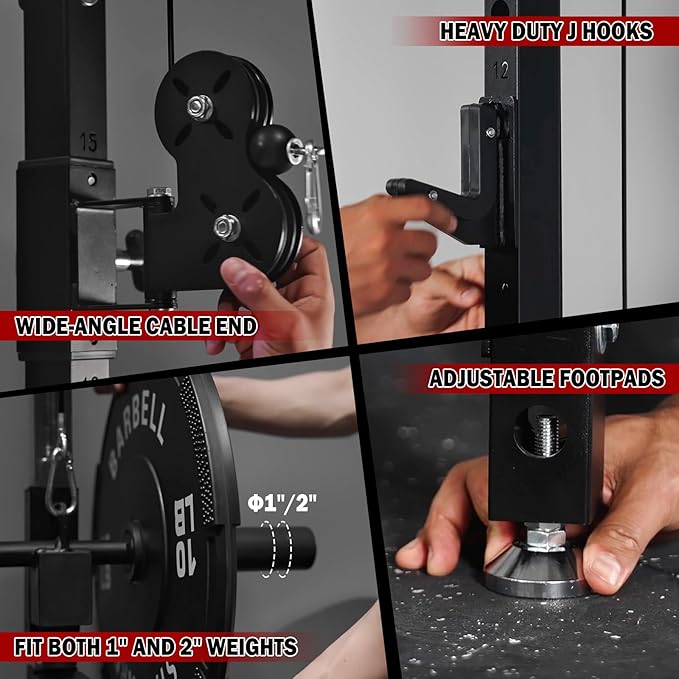 15

WIDE-ANGLE CABLE END

HEAVY DUTY J HOOKS

12

BARBELL

10 LB

Φ1"/2"

FIT BOTH 1" AND 2" WEIGHTS

ADJUSTABLE FOOTPADS