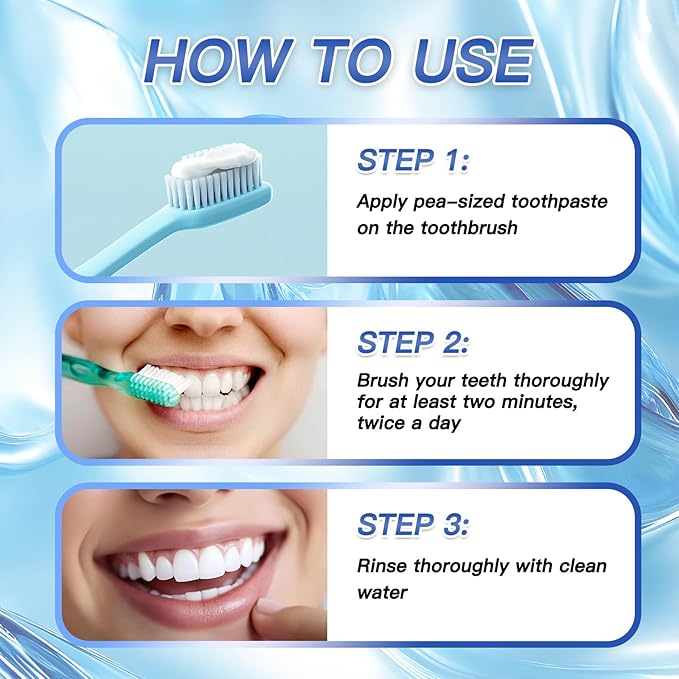 HOW TO USE

STEP 1:

Apply pea-sized toothpaste on the toothbrush

STEP 2:

Brush your teeth thoroughly for at least two minutes, twice a day

STEP 3:

Rinse thoroughly with clean water