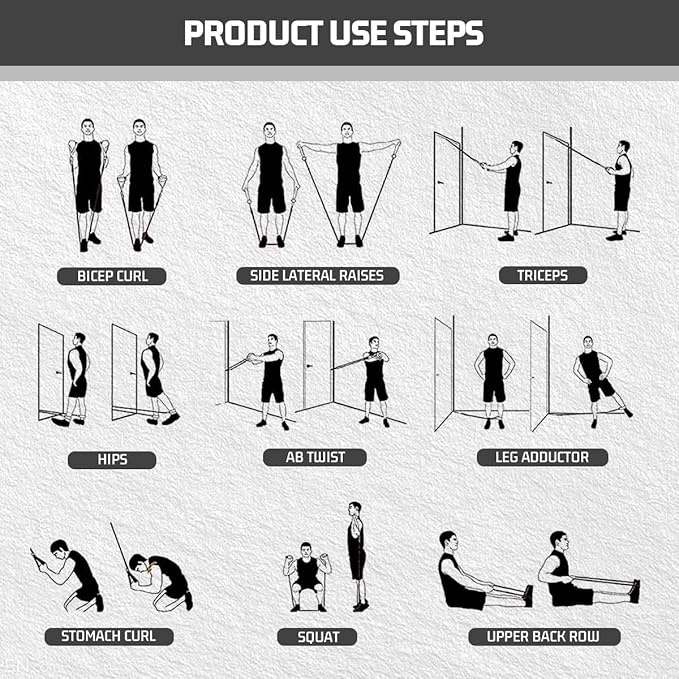 PRODUCT USE STEPS

BICEP CURL

SIDE LATERAL RAISES

TRICEPS

HIPS

AB TWIST

LEG ADDUCTOR

STOMACH CURL

SQUAT

UPPER BACK ROW