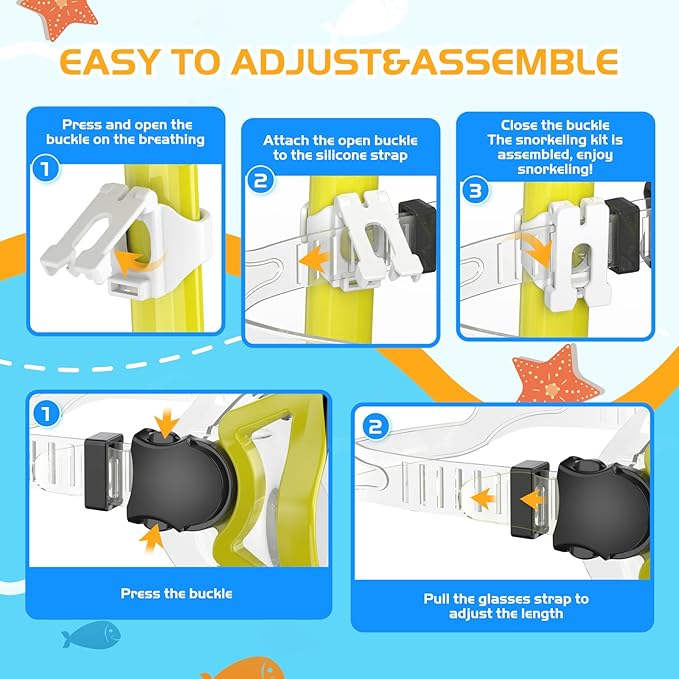 EASY TO ADJUST&ASSEMBLE

Press and open the buckle on the breathing

1

Attach the open buckle to the silicone strap

2

Close the buckle The snorkeling kit is assembled, enjoy snorkeling!

3

1

Press the buckle

2

Pull the glasses strap to adjust the length