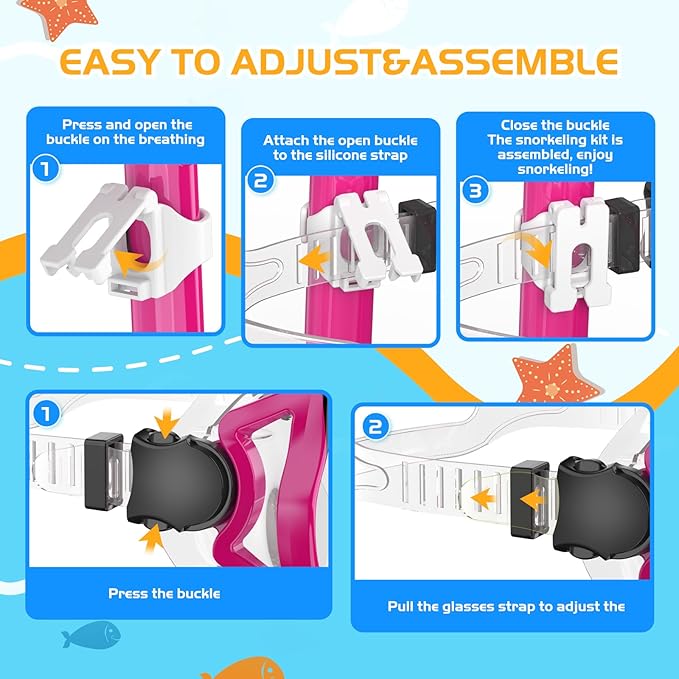 EASY TO ADJUST&ASSEMBLE

Press and open the buckle on the breathing

1

Attach the open buckle to the silicone strap

2

Close the buckle The snorkeling kit is assembled, enjoy snorkeling!

3

1

Press the buckle

2

Pull the glasses strap to adjust the