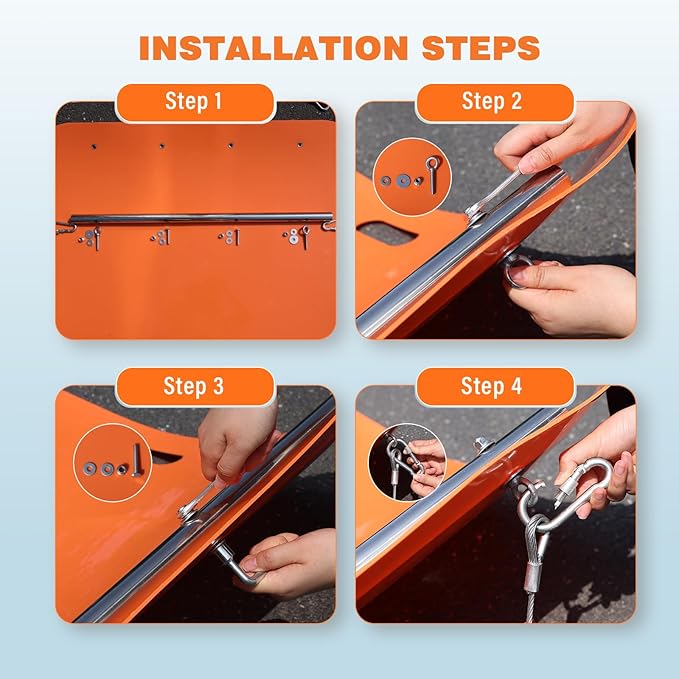 INSTALLATION STEPS

Step 1

Step 2

Step 3

Step 4