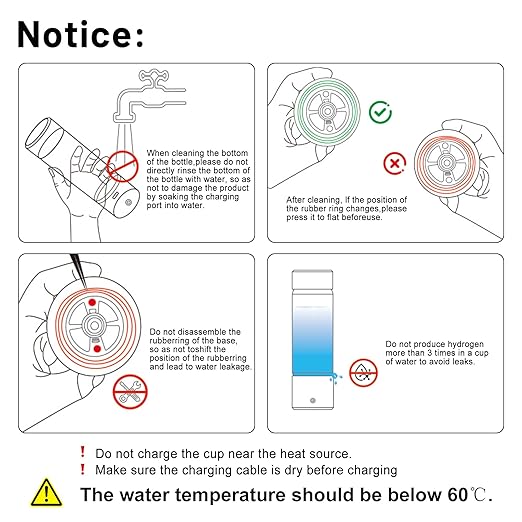 Notice:

When cleaning the bottom of the bottle,please do not directly rinse the bottom of the bottle with water, so as not to damage the product by soaking the charging port into water.

After cleaning, If the position of the rubber ring changes,please press it to flat beforeuse.

Do not disassemble the rubberring of the base, so as not toshift the position of the rubberring and lead to water leakage.

Do not produce hydrogen more than 3 times in a cup of water to avoid leaks.

! Do not charge the cup near the heat source.
! Make sure the charging cable is dry before charging

The water temperature should be below 60℃.