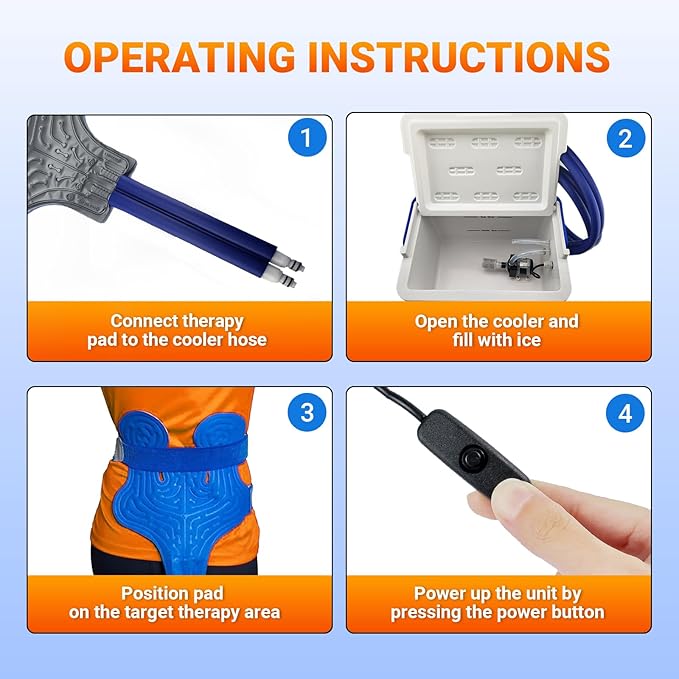 OPERATING INSTRUCTIONS

1

Connect therapy pad to the cooler hose

2

Open the cooler and fill with ice

3

Position pad on the target therapy area

4

Power up the unit by pressing the power button