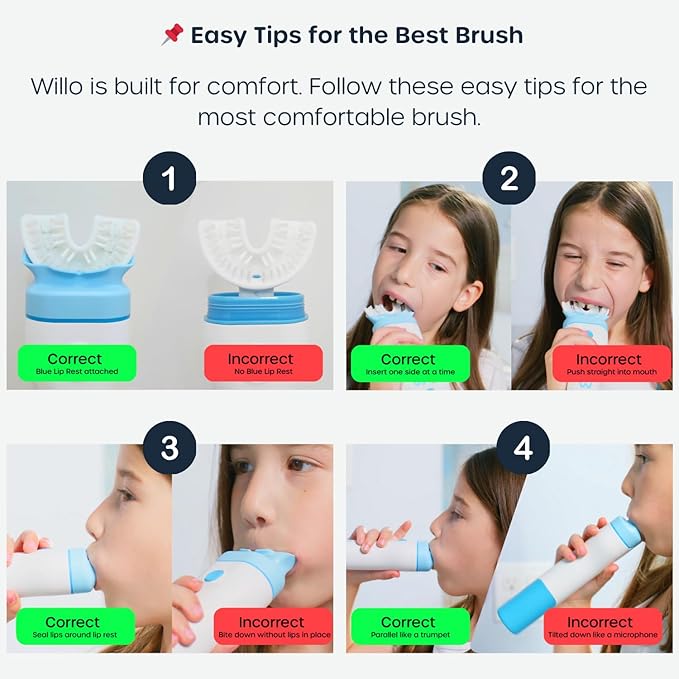 📌 Easy Tips for the Best Brush

Willo is built for comfort. Follow these easy tips for the most comfortable brush.

1

Correct
Blue Lip Rest attached

Incorrect
No Blue Lip Rest

2

Correct
Insert one side at a time

Incorrect
Push straight into mouth

3

Correct
Seal lips around lip rest

Incorrect
Bite down without lips in place

4

Correct
Parallel like a trumpet

Incorrect
Tilted down like a microphone