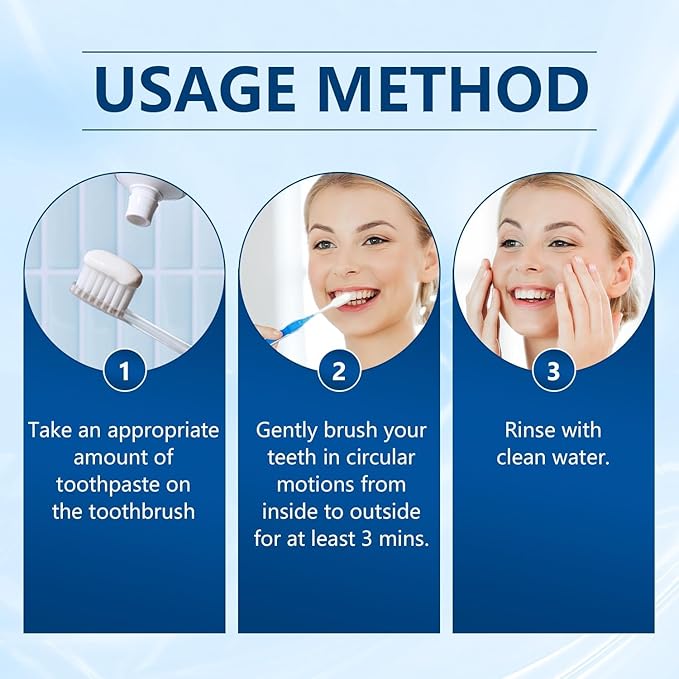 USAGE METHOD

1

Take an appropriate amount of toothpaste on the toothbrush

2

Gently brush your teeth in circular motions from inside to outside for at least 3 mins.

3

Rinse with clean water.