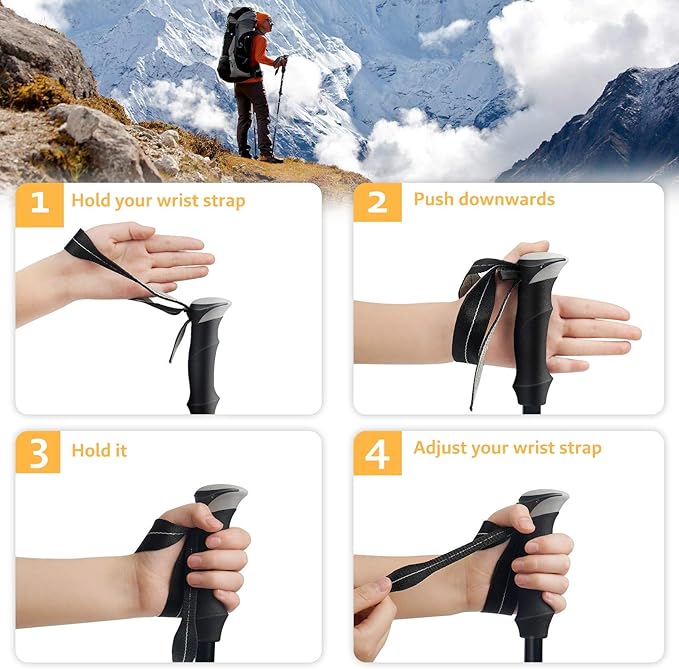 1 Hold your wrist strap

2 Push downwards

3 Hold it

4 Adjust your wrist strap