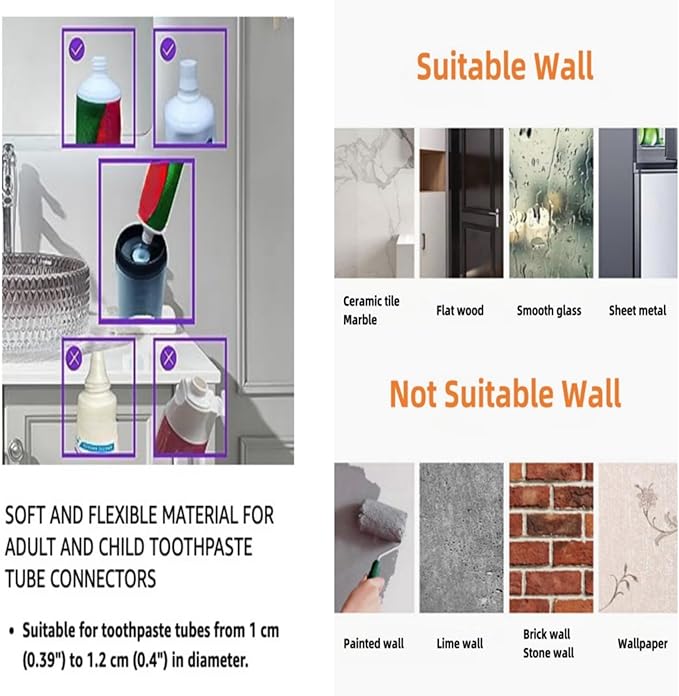 SOFT AND FLEXIBLE MATERIAL FOR ADULT AND CHILD TOOTHPASTE TUBE CONNECTORS

• Suitable for toothpaste tubes from 1 cm (0.39") to 1.2 cm (0.4") in diameter.

Suitable Wall

Ceramic tile Marble

Flat wood

Smooth glass

Sheet metal

Not Suitable Wall

Painted wall

Lime wall

Brick wall Stone wall

Wallpaper