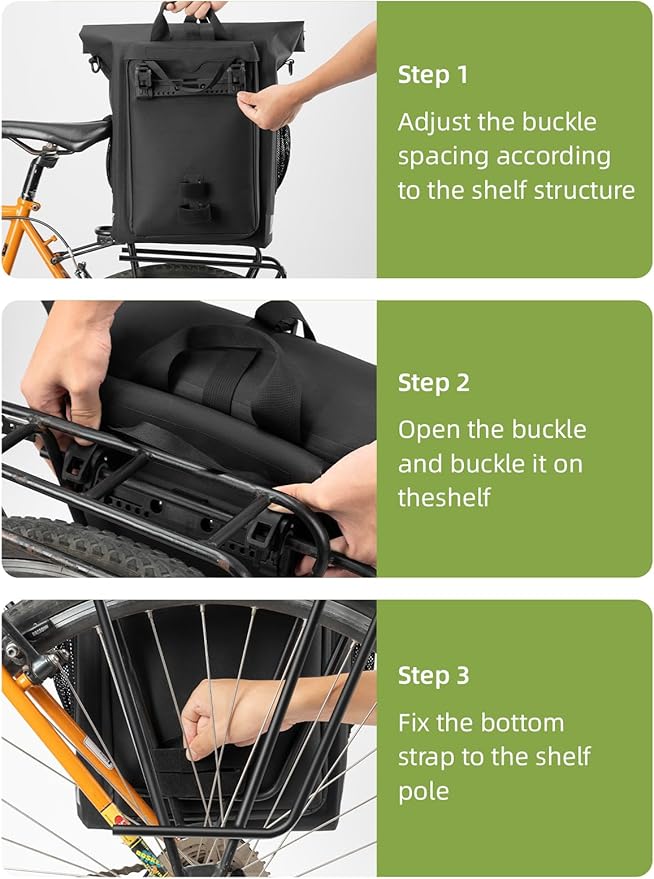 Step 1

Adjust the buckle spacing according to the shelf structure

Step 2

Open the buckle and buckle it on theshelf

Step 3

Fix the bottom strap to the shelf pole