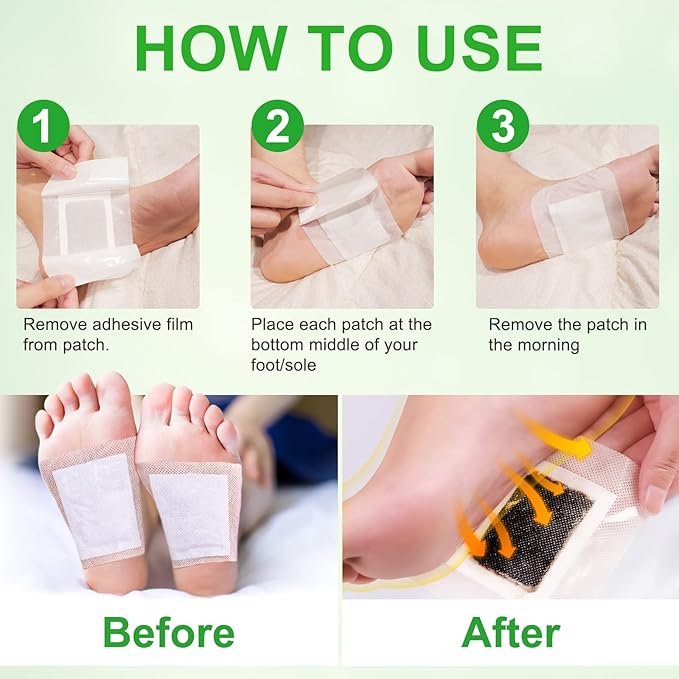 HOW TO USE

1

Remove adhesive film from patch.

2

Place each patch at the bottom middle of your foot/sole

3

Remove the patch in the morning

Before

After