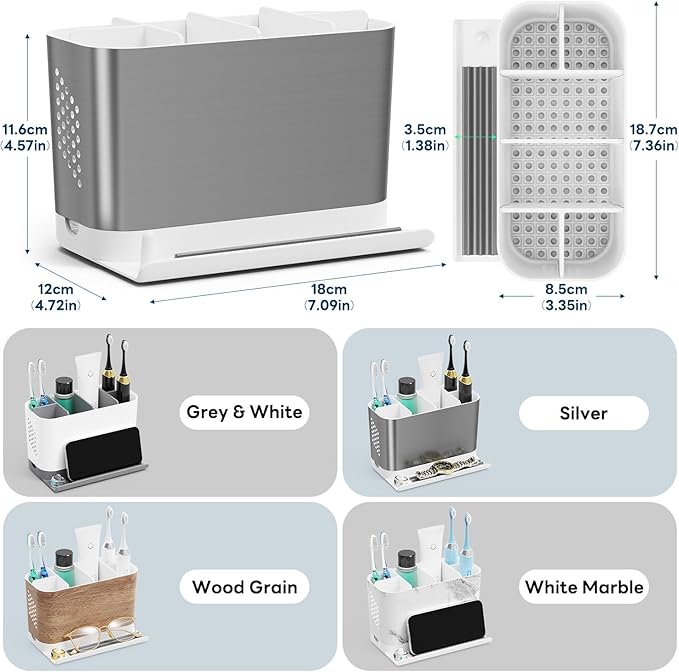 11.6cm
(4.57in)

12cm
(4.72in)

18cm
(7.09in)

3.5cm
(1.38in)

18.7cm
(7.36in)

8.5cm
(3.35in)

Grey & White

Silver

Wood Grain

White Marble