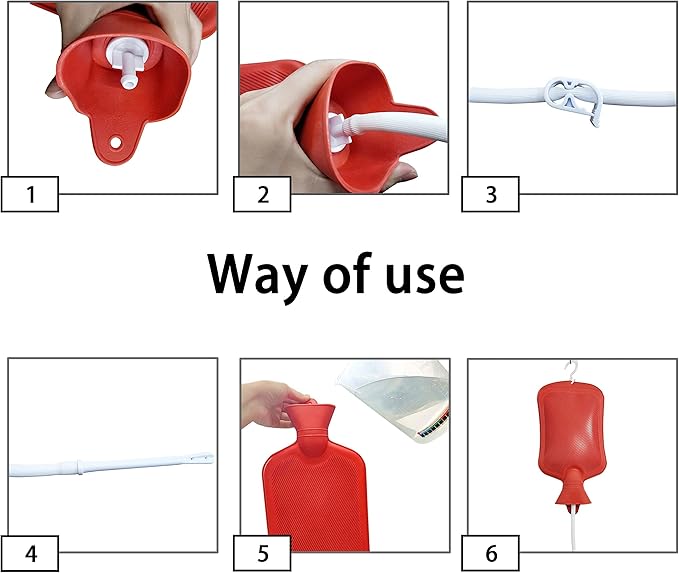 1

2

3

Way of use

4

5

6